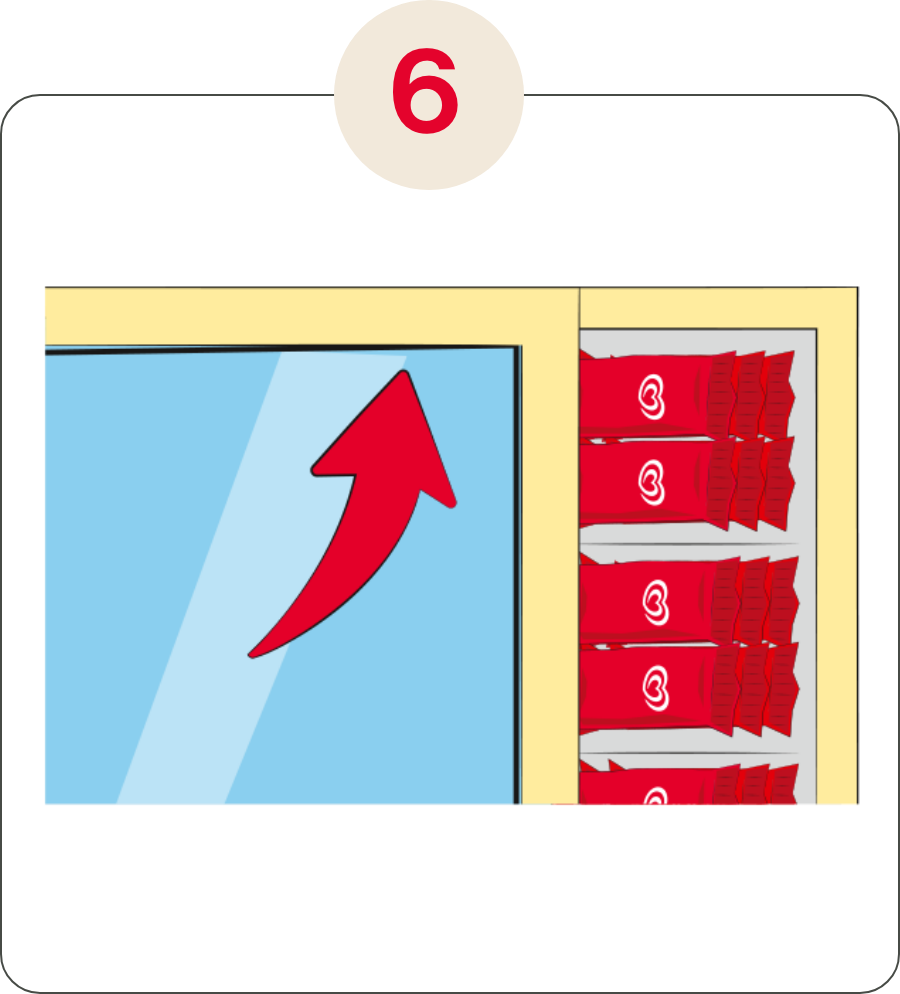 6